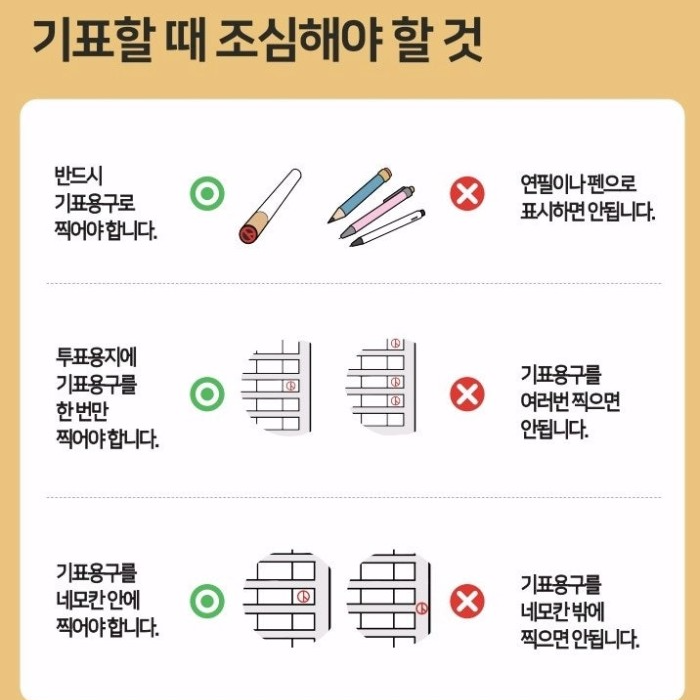 기표할 때 조심해야 할 것

반드시 기표용구로 찍어야 합니다.

연필이나 펜으로 표시하면 안됩니다.

투표용지에 기표용구를 한 번만 찍어야 합니다.

기표용구를 여러번 찍으면 안됩니다.

기표용구를 네모칸 안에 찍어야 합니다.

기표용구를 네모칸 밖에 찍으면 안됩니다.